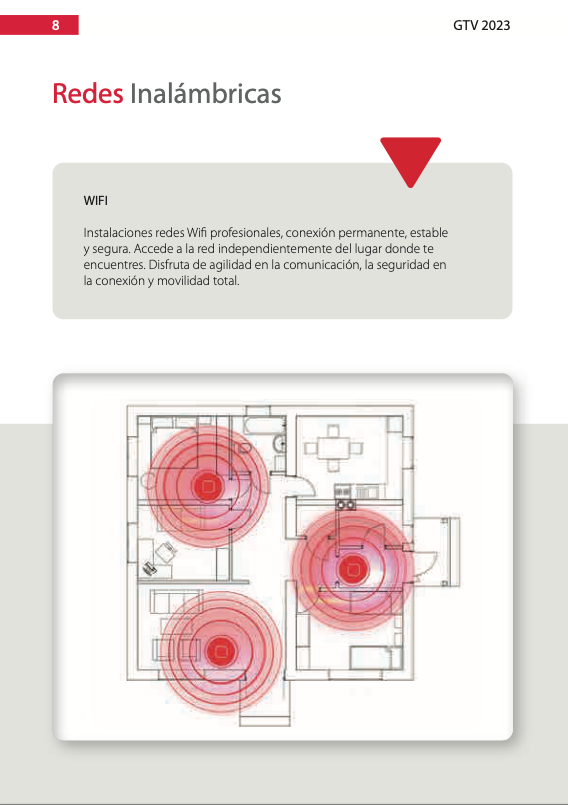 8

GTV 2023

Redes Inalámbricas

WIFI

Instalaciones redes Wifi profesionales, conexión permanente, estable y segura. Accede a la red independientemente del lugar donde te encuentres. Disfruta de agilidad en la comunicación, la seguridad en la conexión y movilidad total.